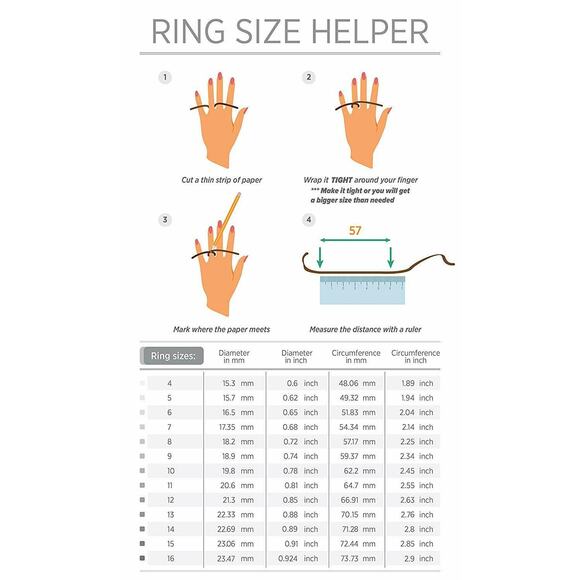 RING SIZE HELPER

1

Cut a thin strip of paper

2

Wrap it TIGHT around your finger
*** Make it tight or you will get a bigger size than needed

3

Mark where the paper meets

4

57

Measure the distance with a ruler

| Ring sizes: | Diameter in mm | Diameter in inch | Circumference in mm | Circumference in inch |
|---|---|---|---|---|
| 4 | 15.3 mm | 0.6 inch | 48.06 mm | 1.89 inch |
| 5 | 15.7 mm | 0.62 inch | 49.32 mm | 1.94 inch |
| 6 | 16.5 mm | 0.65 inch | 51.83 mm | 2.04 inch |
| 7 | 17.35 mm | 0.68 inch | 54.34 mm | 2.14 inch |
| 8 | 18.2 mm | 0.72 inch | 57.17 mm | 2.25 inch |
| 9 | 18.9 mm | 0.74 inch | 59.37 mm | 2.34 inch |
| 10 | 19.8 mm | 0.78 inch | 62.2 mm | 2.45 inch |
| 11 | 20.6 mm | 0.81 inch | 64.7 mm | 2.55 inch |
| 12 | 21.3 mm | 0.85 inch | 66.91 mm | 2.63 inch |
| 13 | 22.33 mm | 0.88 inch | 70.15 mm | 2.76 inch |
| 14 | 22.69 mm | 0.89 inch | 71.28 mm | 2.8 inch |
| 15 | 23.06 mm | 0.91 inch | 72.44 mm | 2.85 inch |
| 16 | 23.47 mm | 0.924 inch | 73.73 mm | 2.9 inch |